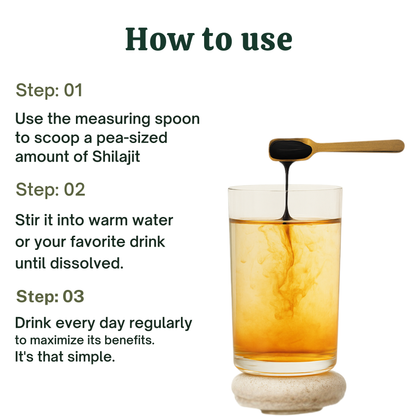 How to use

Step: 01

Use the measuring spoon to scoop a pea-sized amount of Shilajit

Step: 02

Stir it into warm water or your favorite drink until dissolved.

Step: 03

Drink every day regularly to maximize its benefits. It's that simple.